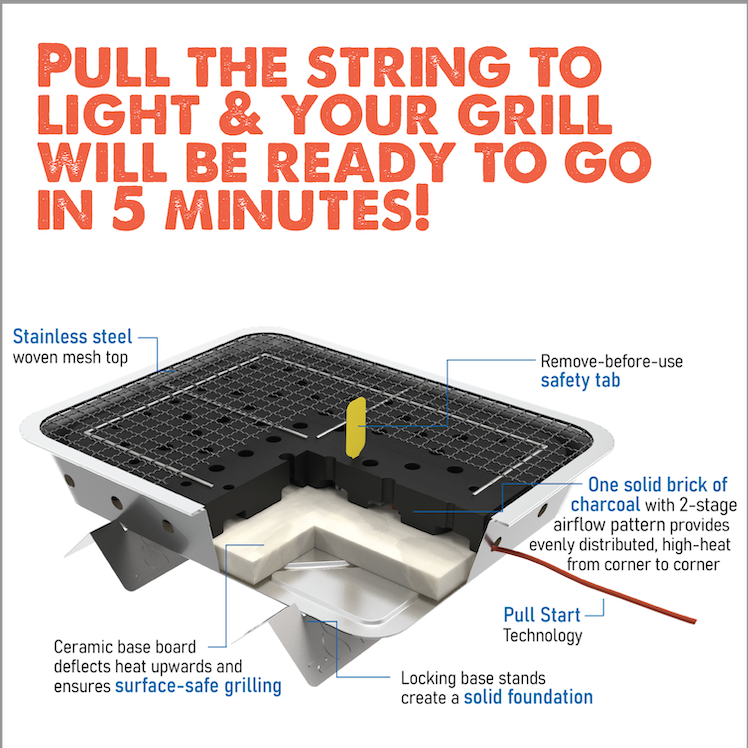 PULL THE STRING TO LIGHT & YOUR GRILL WILL BE READY TO GO IN 5 MINUTES!

Stainless steel woven mesh top

Remove-before-use safety tab

One solid brick of charcoal with 2-stage airflow pattern provides evenly distributed, high-heat from corner to corner

Pull Start Technology

Ceramic base board deflects heat upwards and ensures surface-safe grilling

Locking base stands create a solid foundation